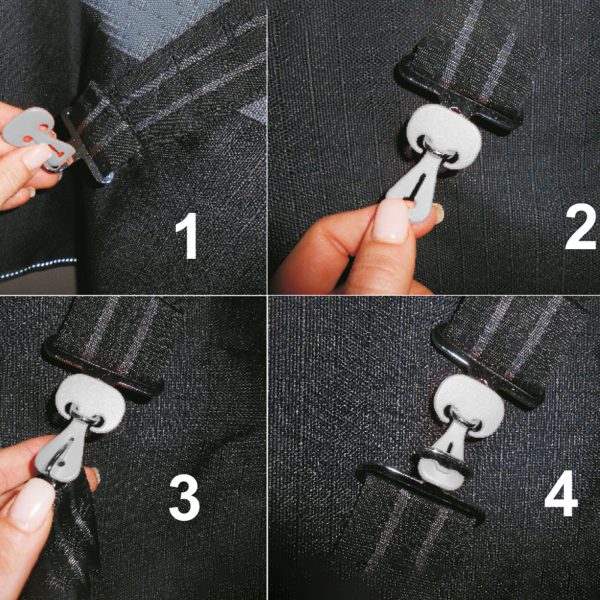 1

2

3

4